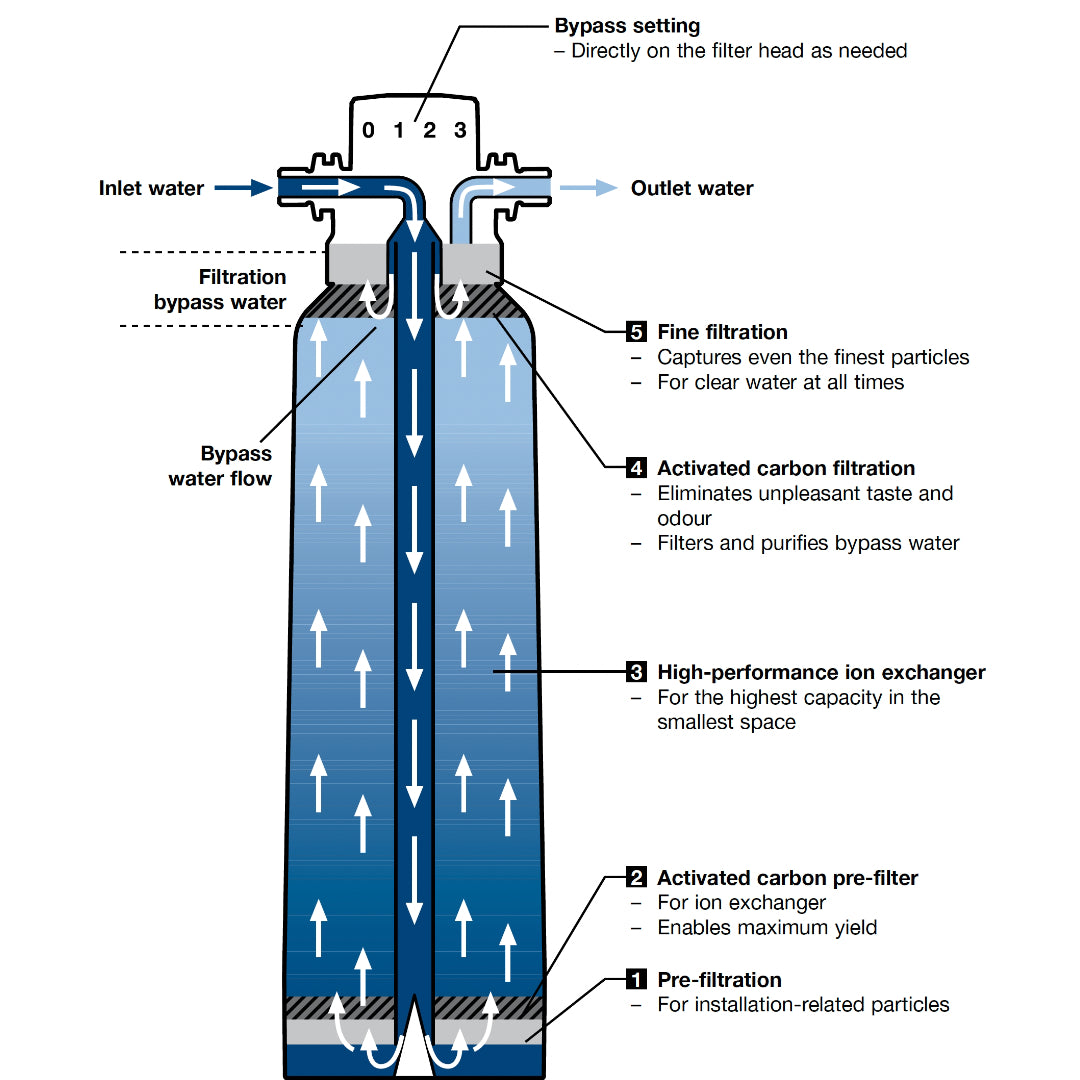 Bypass setting
– Directly on the filter head as needed

0 1 2 3

Inlet water

Outlet water

Filtration bypass water

Bypass water flow

5 Fine filtration
– Captures even the finest particles
– For clear water at all times

4 Activated carbon filtration
– Eliminates unpleasant taste and odour
– Filters and purifies bypass water

3 High-performance ion exchanger
– For the highest capacity in the smallest space

2 Activated carbon pre-filter
– For ion exchanger
– Enables maximum yield

1 Pre-filtration
– For installation-related particles